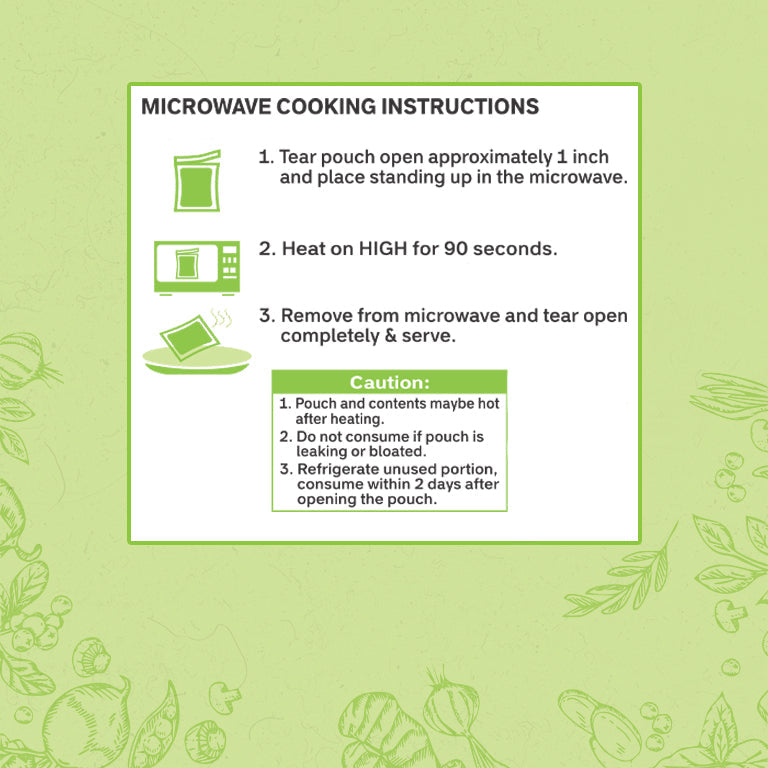 MICROWAVE COOKING INSTRUCTIONS

1. Tear pouch open approximately 1 inch and place standing up in the microwave.

2. Heat on HIGH for 90 seconds.

3. Remove from microwave and tear open completely & serve.

Caution:

1. Pouch and contents maybe hot after heating.
2. Do not consume if pouch is leaking or bloated.
3. Refrigerate unused portion, consume within 2 days after opening the pouch.