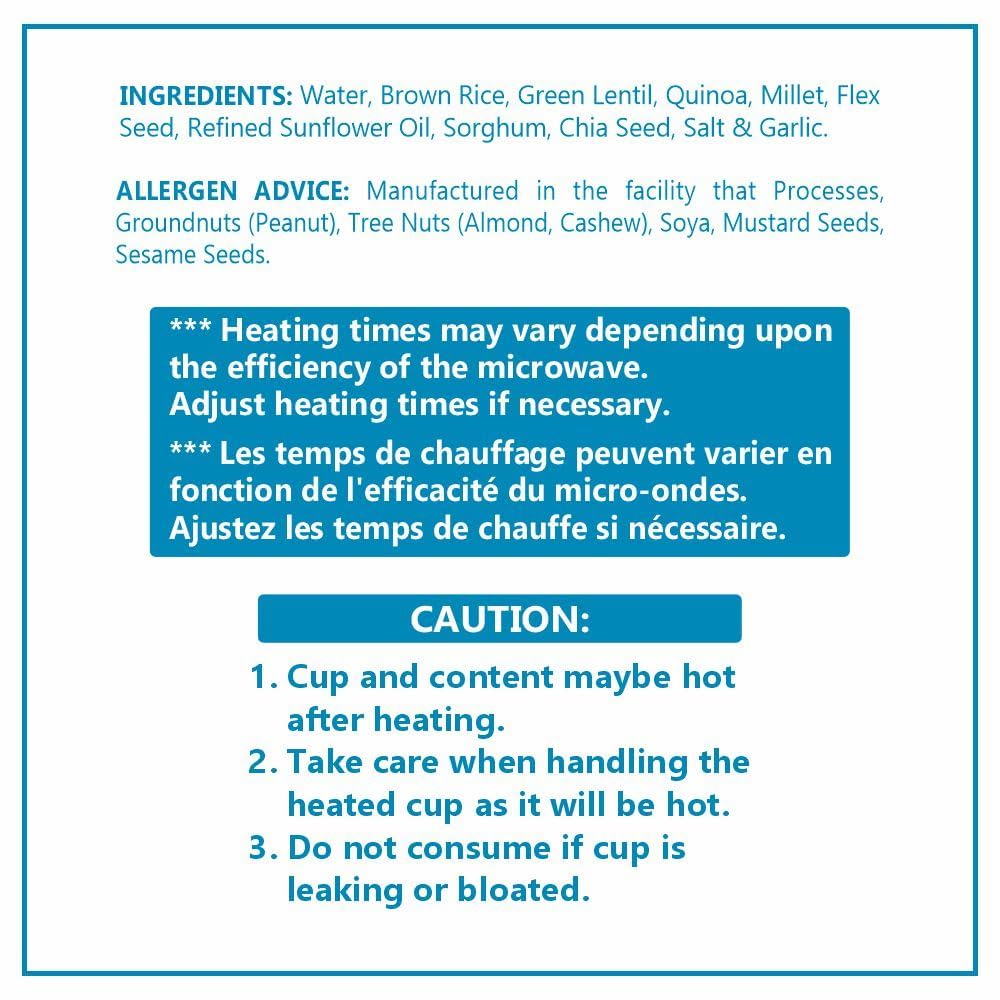 INGREDIENTS: Water, Brown Rice, Green Lentil, Quinoa, Millet, Flex Seed, Refined Sunflower Oil, Sorghum, Chia Seed, Salt & Garlic.

ALLERGEN ADVICE: Manufactured in the facility that Processes, Groundnuts (Peanut), Tree Nuts (Almond, Cashew), Soya, Mustard Seeds, Sesame Seeds.

*** Heating times may vary depending upon the efficiency of the microwave.
Adjust heating times if necessary.

*** Les temps de chauffage peuvent varier en fonction de l'efficacité du micro-ondes.
Ajustez les temps de chauffe si nécessaire.

CAUTION:

1. Cup and content maybe hot after heating.
2. Take care when handling the heated cup as it will be hot.
3. Do not consume if cup is leaking or bloated.