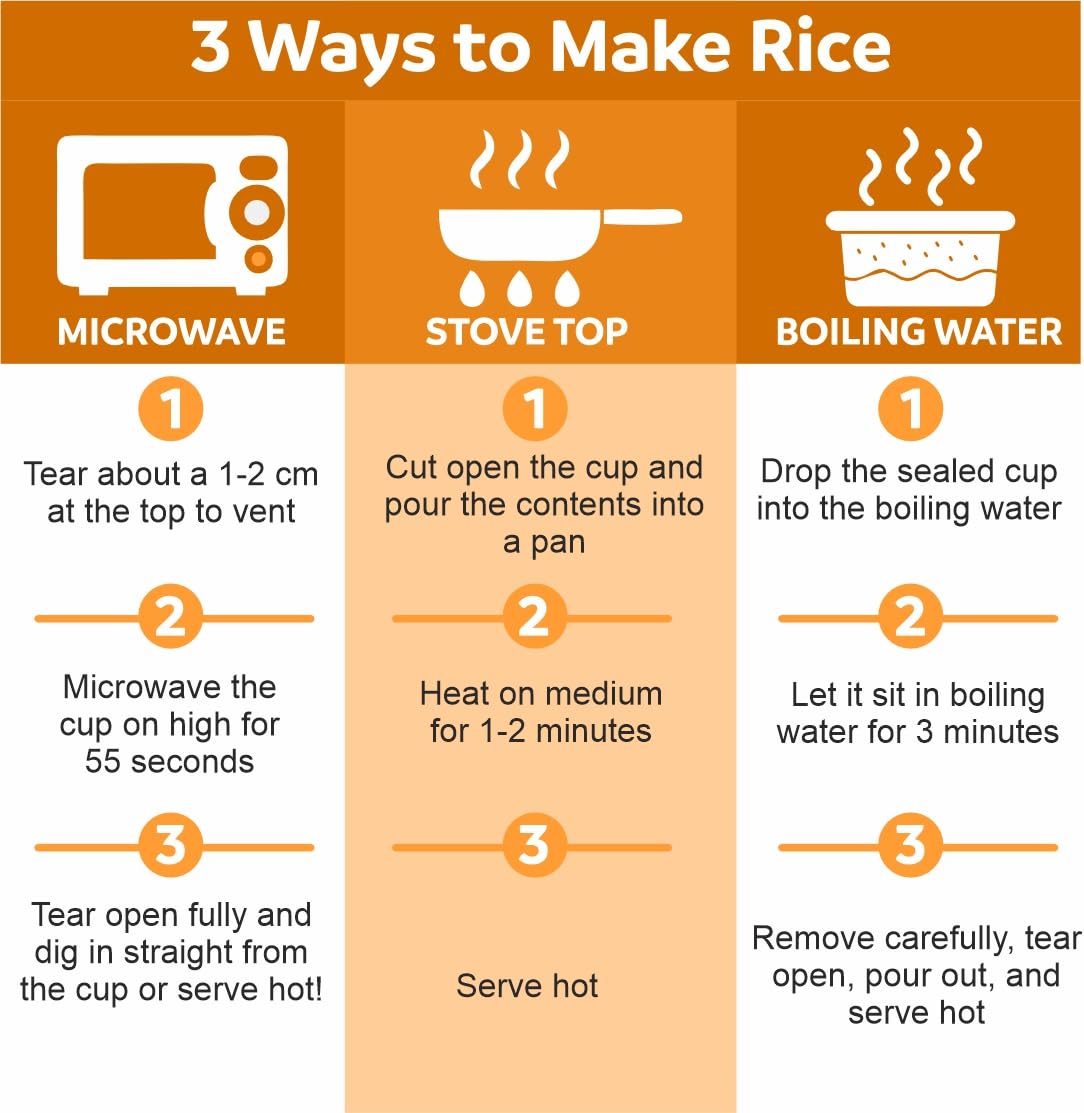 3 Ways to Make Rice

MICROWAVE

1

Tear about a 1-2 cm at the top to vent

2

Microwave the cup on high for 55 seconds

3

Tear open fully and dig in straight from the cup or serve hot!

STOVE TOP

1

Cut open the cup and pour the contents into a pan

2

Heat on medium for 1-2 minutes

3

Serve hot

BOILING WATER

1

Drop the sealed cup into the boiling water

2

Let it sit in boiling water for 3 minutes

3

Remove carefully, tear open, pour out, and serve hot