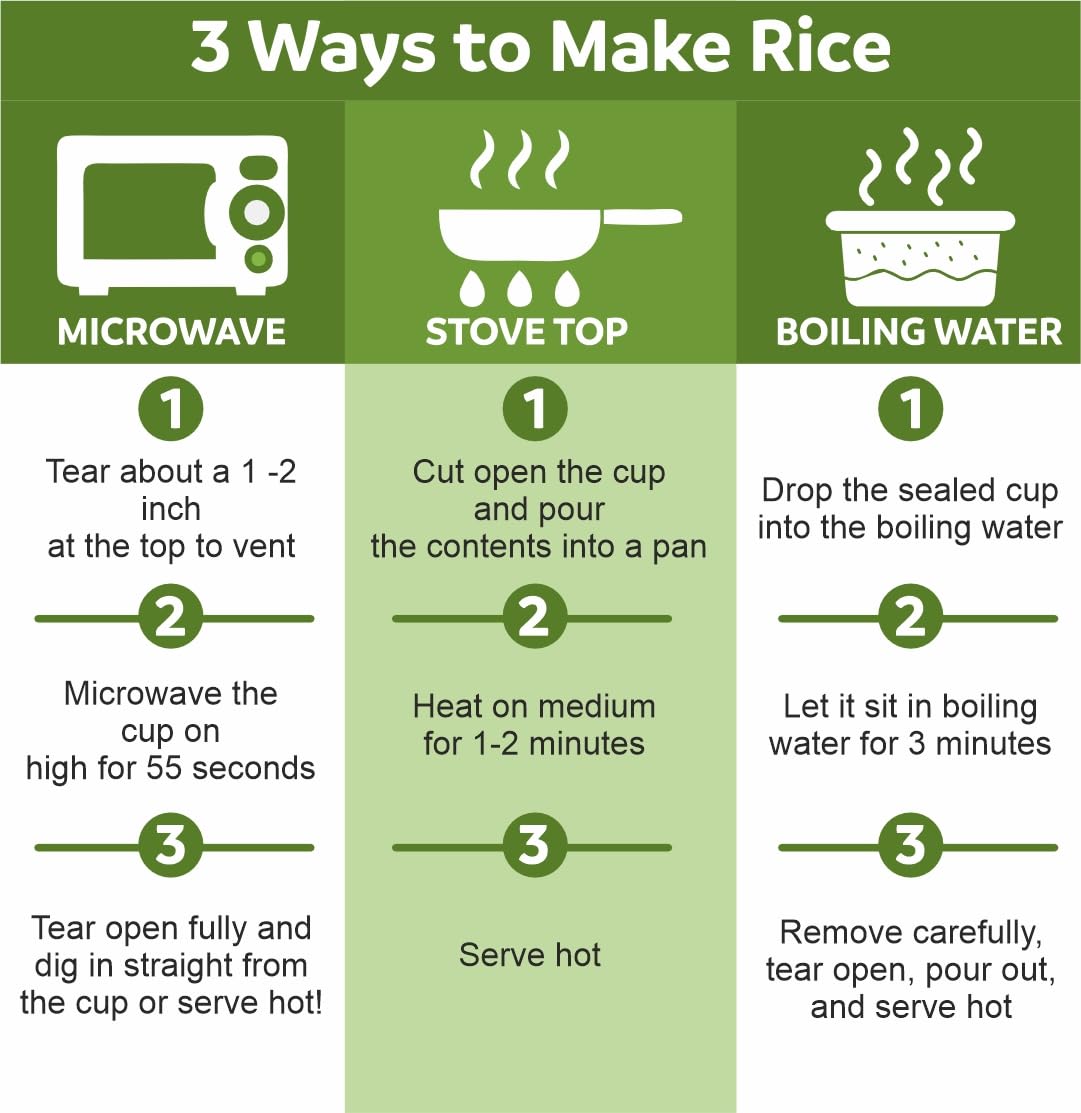 3 Ways to Make Rice

MICROWAVE

1

Tear about a 1 -2 inch at the top to vent

2

Microwave the cup on high for 55 seconds

3

Tear open fully and dig in straight from the cup or serve hot!

STOVE TOP

1

Cut open the cup and pour the contents into a pan

2

Heat on medium for 1-2 minutes

3

Serve hot

BOILING WATER

1

Drop the sealed cup into the boiling water

2

Let it sit in boiling water for 3 minutes

3

Remove carefully, tear open, pour out, and serve hot