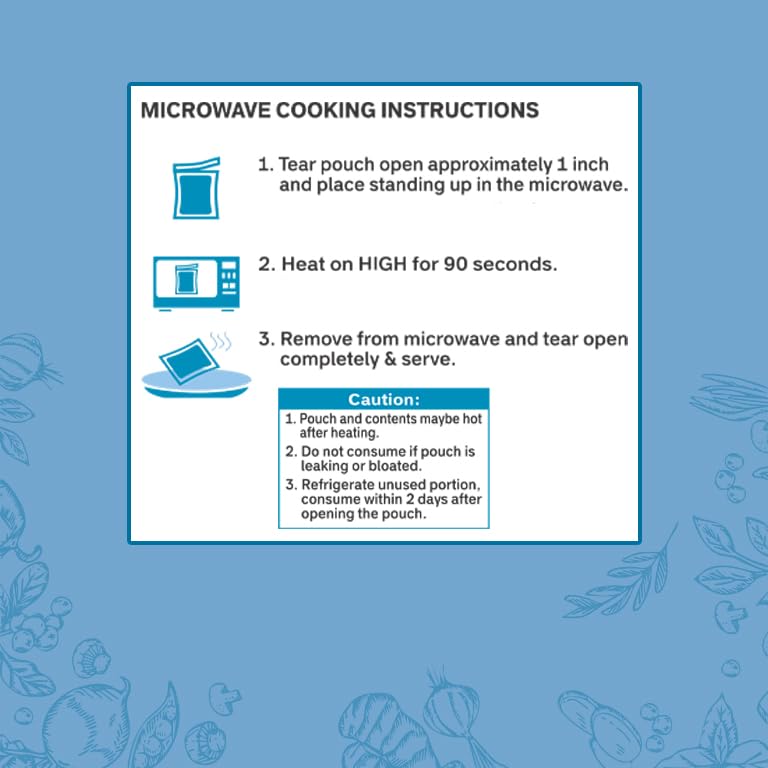 MICROWAVE COOKING INSTRUCTIONS

1. Tear pouch open approximately 1 inch and place standing up in the microwave.

2. Heat on HIGH for 90 seconds.

3. Remove from microwave and tear open completely & serve.

Caution:

1. Pouch and contents maybe hot after heating.

2. Do not consume if pouch is leaking or bloated.

3. Refrigerate unused portion, consume within 2 days after opening the pouch.